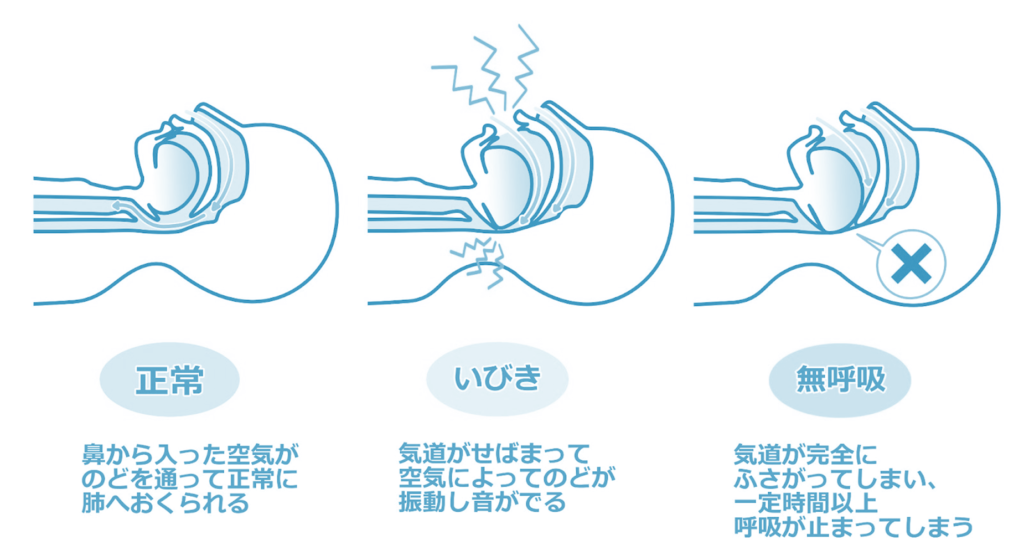 正常

鼻から入った空気がのどを通って正常に肺へおくられる

いびき

気道がせばまって空気によってのどが振動し音がでる

無呼吸

気道が完全にふさがってしまい、一定時間以上呼吸が止まってしまう